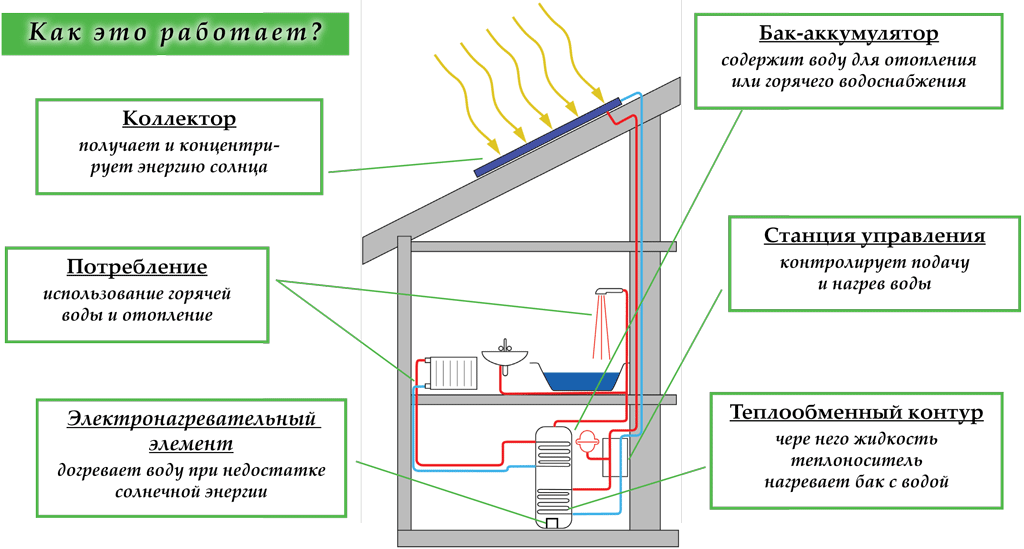 Как это работает?

Коллектор
получает и концентрирует энергию солнца

Потребление
использование горячей воды и отопление

Электронагревательный элемент
догревает воду при недостатке солнечной энергии

Бак-аккумулятор
содержит воду для отопления или горячего водоснабжения

Станция управления
контролирует подачу и нагрев воды

Теплообменный контур
чере него жидкость теплоноситель нагревает бак с водой