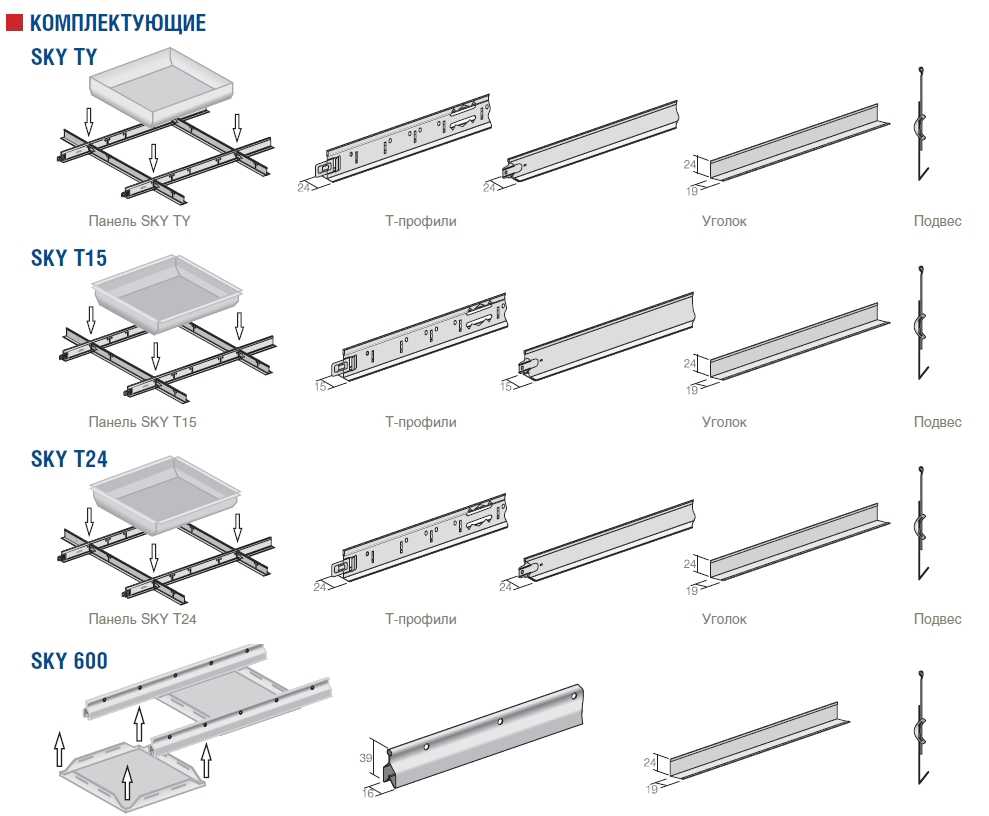 КОМПЛЕКТУЮЩИЕ

SKY TY

24

24

24

19

Панель SKY TY

Т-профили

Уголок

Подвес

SKY T15

15

15

24

19

Панель SKY T15

Т-профили

Уголок

Подвес

SKY T24

24

24

24

19

Панель SKY T24

Т-профили

Уголок

Подвес

SKY 600

39

16

24

19